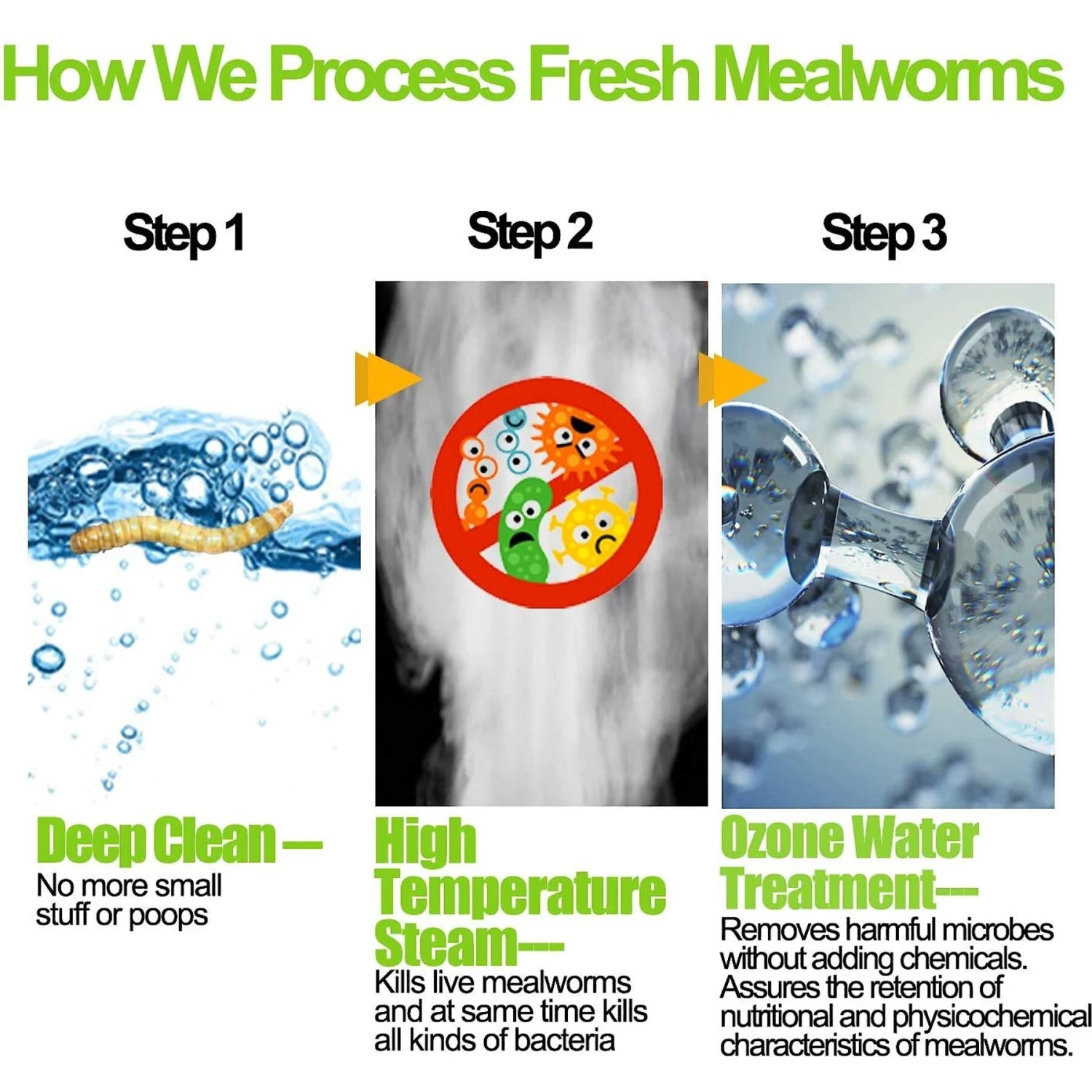 How We Process Fresh Mealworms

Step 1

Deep Clean —
No more small stuff or poops

Step 2

High Temperature Steam---
Kills live mealworms and at same time kills all kinds of bacteria

Step 3

Ozone Water Treatment---
Removes harmful microbes without adding chemicals. Assures the retention of nutritional and physicochemical characteristics of mealworms.